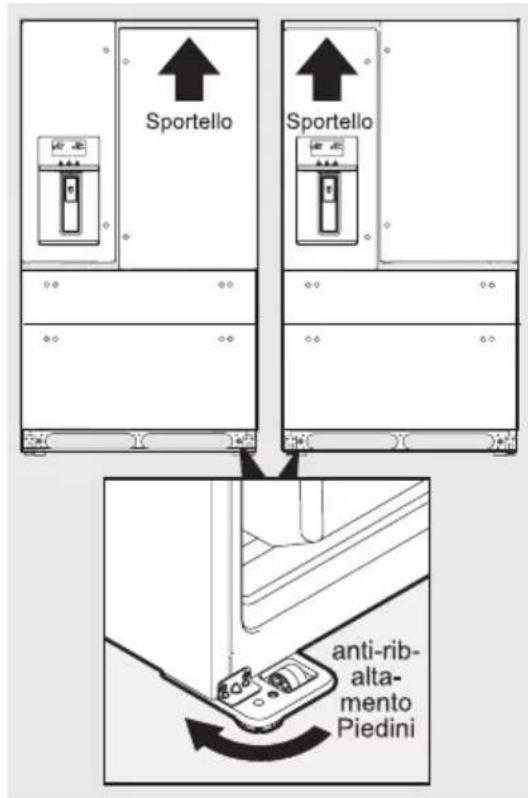 Sportello

Sportello

anti-ribaltamento Piedini