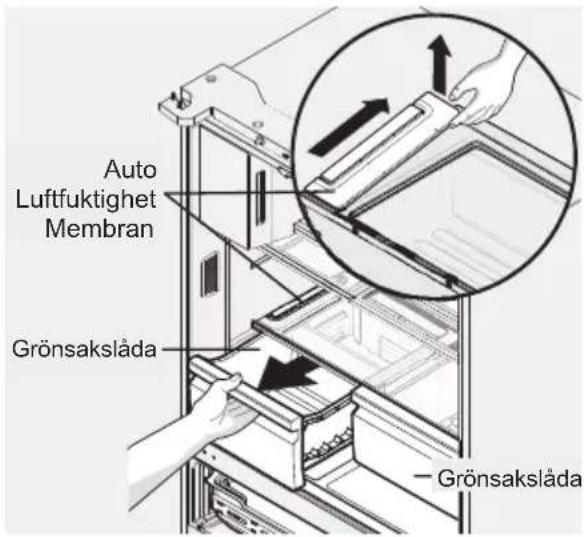 Auto
Luftfuktighet
Membran

Grönsakslåda

Grönsakslåda