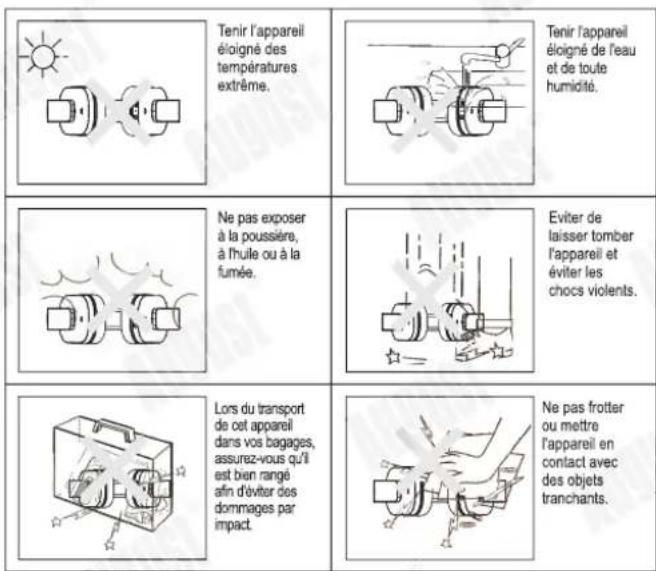 Tenir l'appareil éloigné des températures extrême.

Tenir l'appareil éloigné de l'eau et de toute humidité.

Ne pas exposer à la poussière, à l'huile ou à la fumée.

Eviter de laisser tomber l'appareil et éviter les chocs violents.

Lors du transport de cet appareil dans vos bagages, assurez-vous qu'il est bien rangé afin d'éviter des dommages par impact.

Ne pas frotter ou mettre l'appareil en contact avec des objets tranchants.