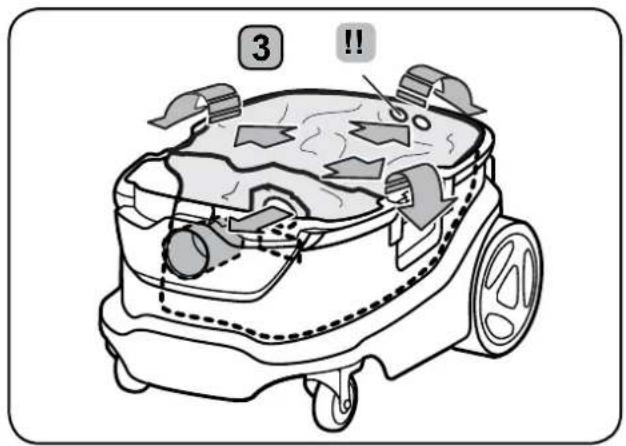 3
!!