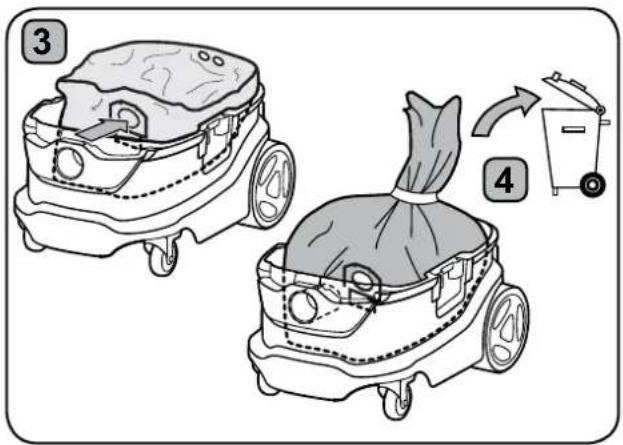 3

4