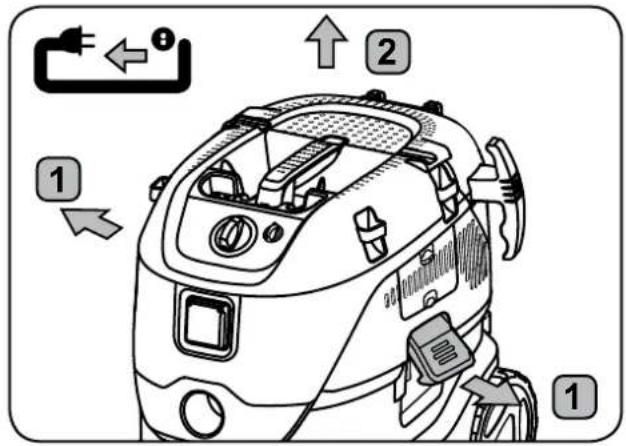 2

1

1