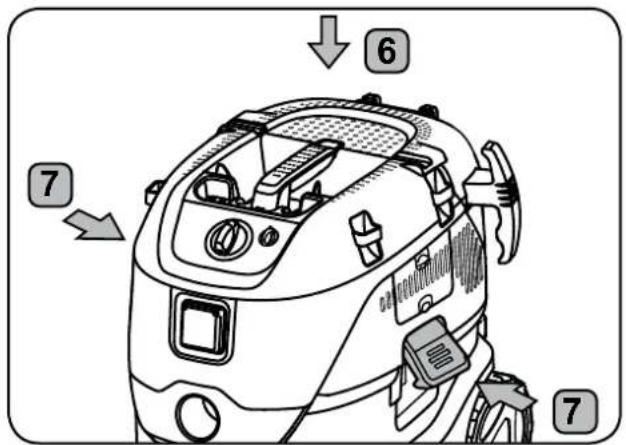 6

7

7