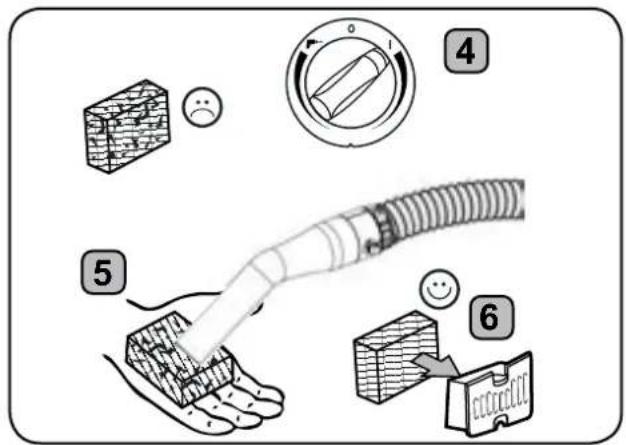 0
I
4
5
6