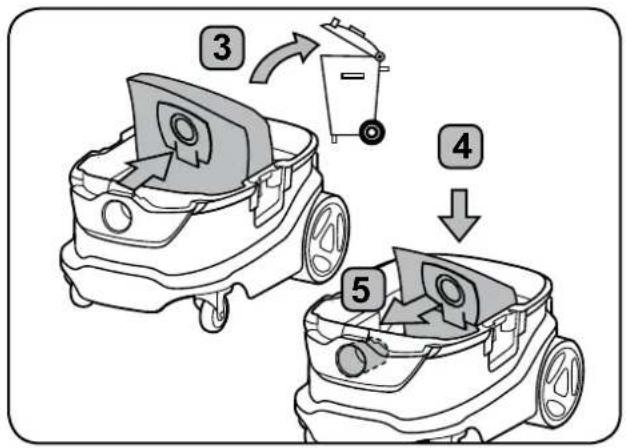 3

4

5