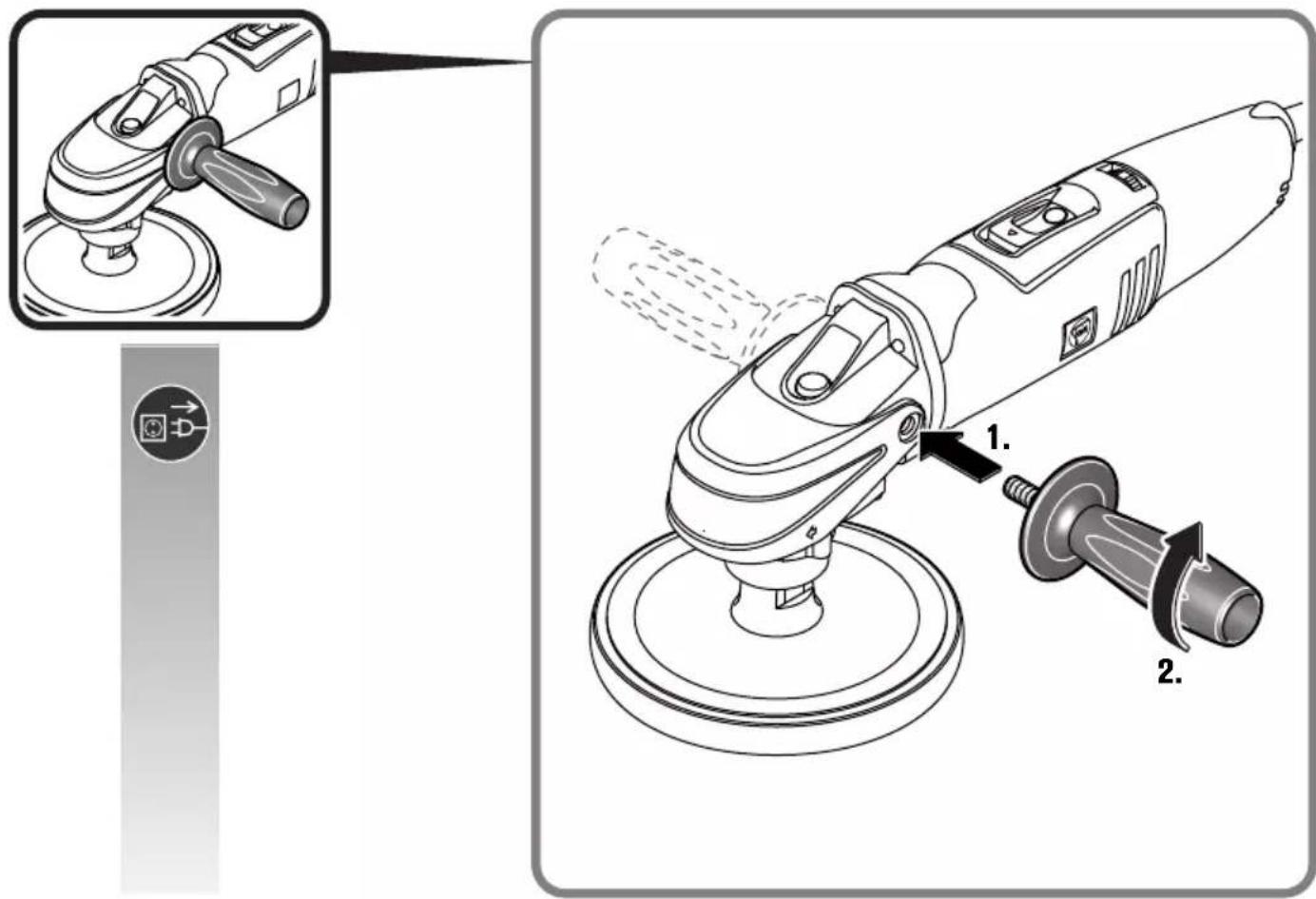 1.

2.