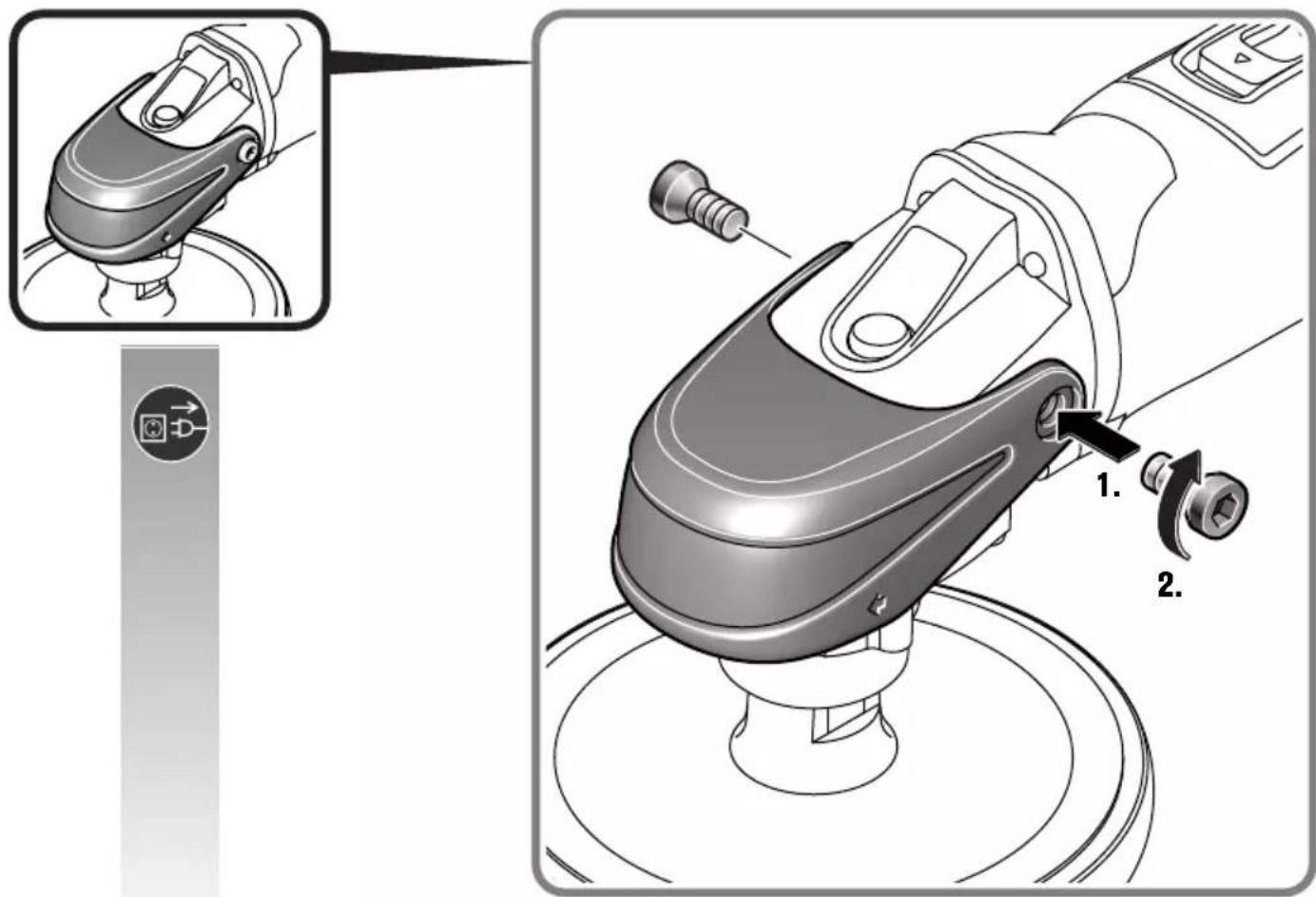 1.

2.