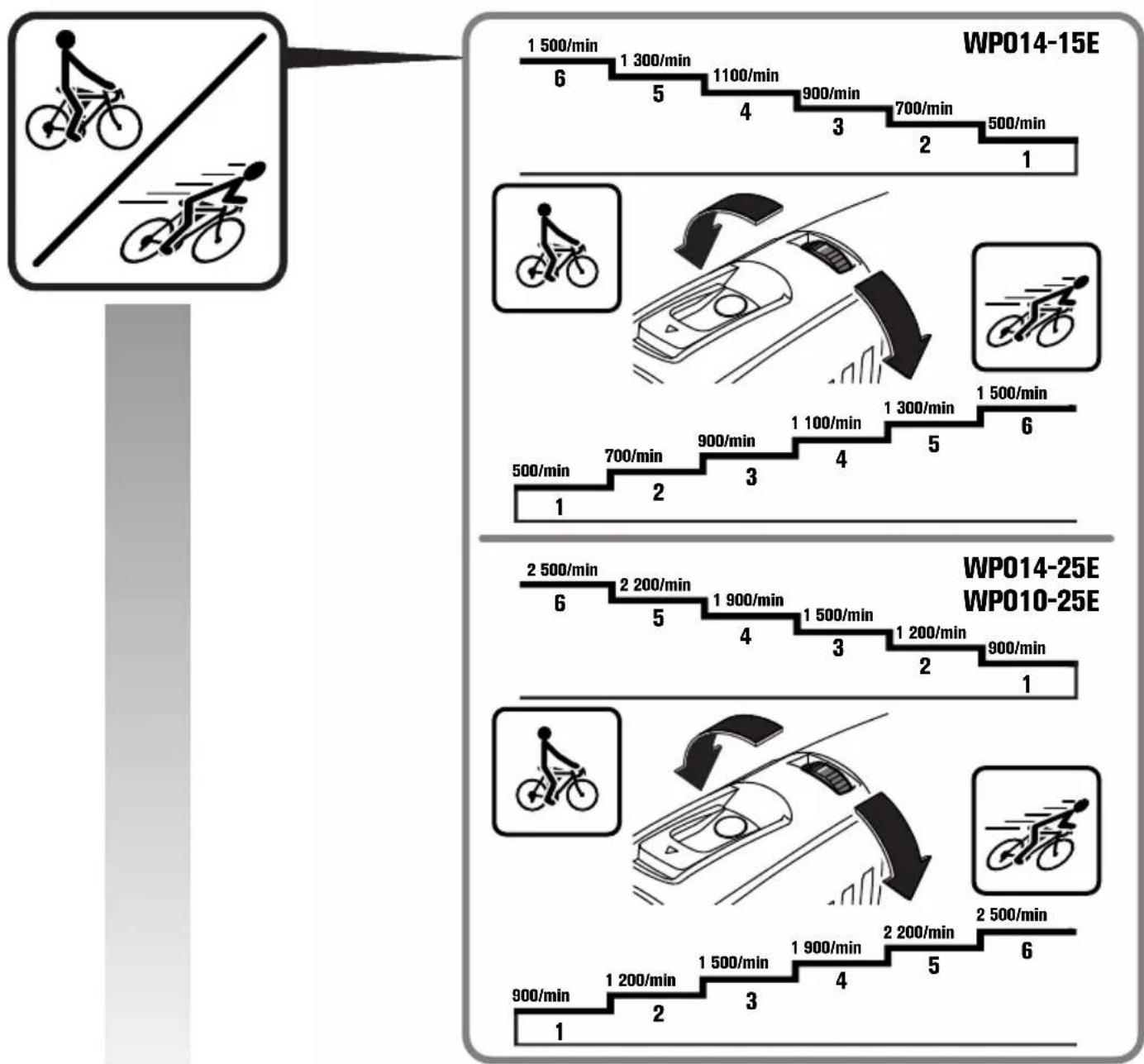 WP014-15E

1 500/min
6
1 300/min
5
1100/min
4
900/min
3
700/min
2
500/min
1

500/min
1
700/min
2
900/min
3
1 100/min
4
1 300/min
5
1 500/min
6

WP014-25E
WP010-25E

2 500/min
6
2 200/min
5
1 900/min
4
1 500/min
3
1 200/min
2
900/min
1

900/min
1
1 200/min
2
1 500/min
3
1 900/min
4
2 200/min
5
2 500/min
6