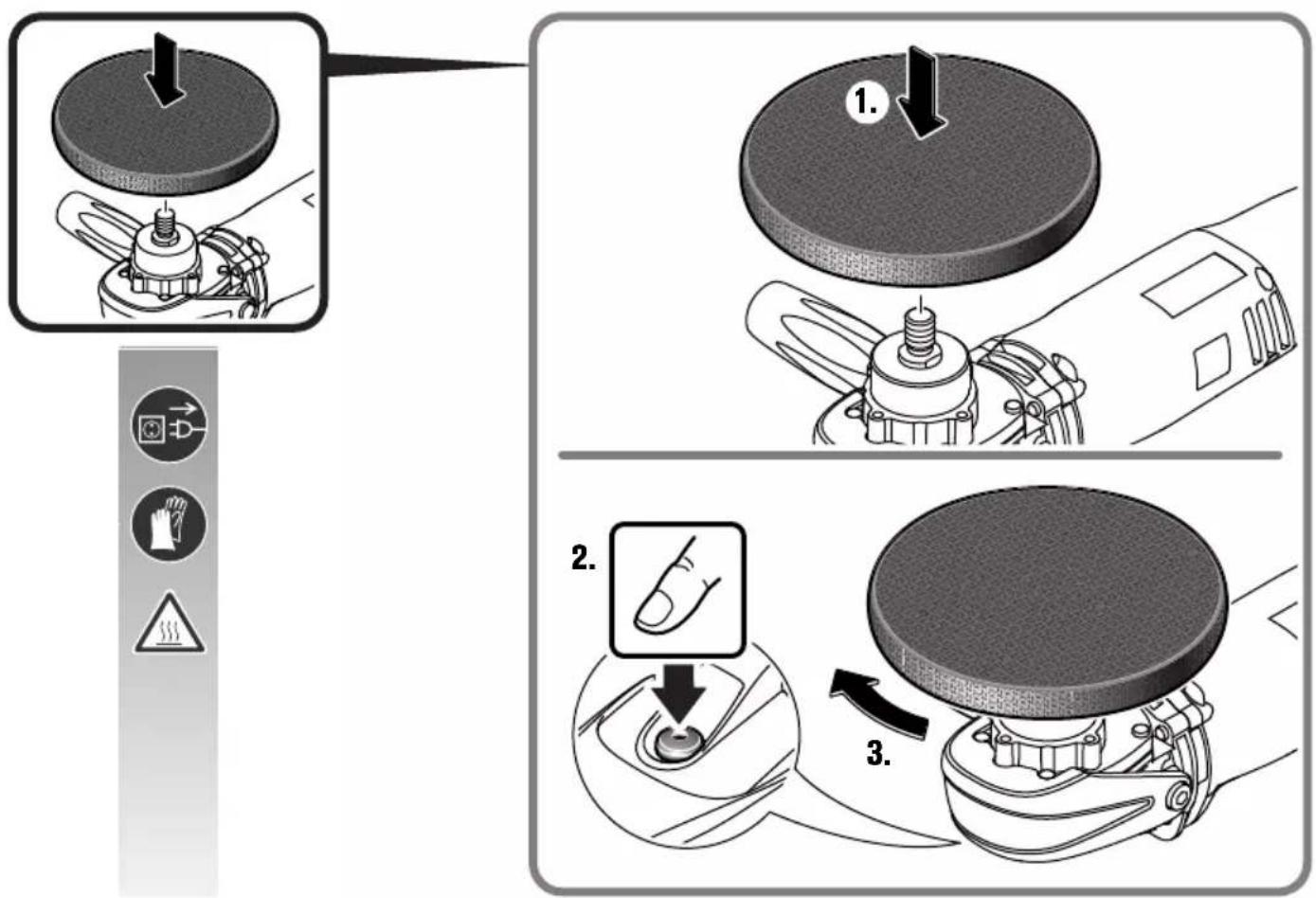 1.

2.

3.