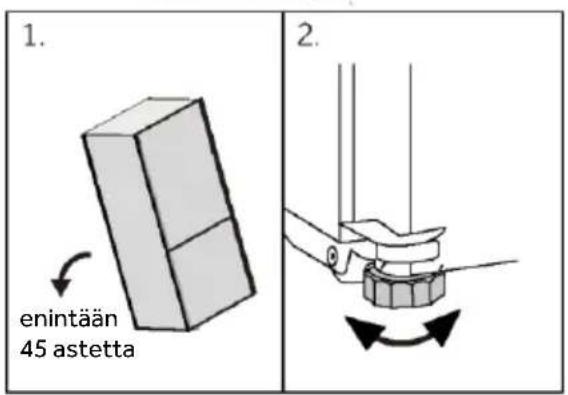 1.

enintään
45 astetta

2.