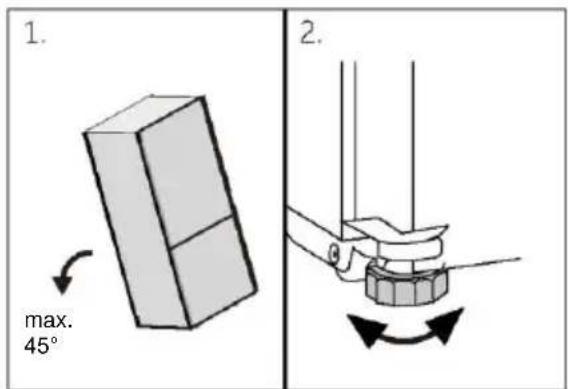 1.

max.
45°

2.