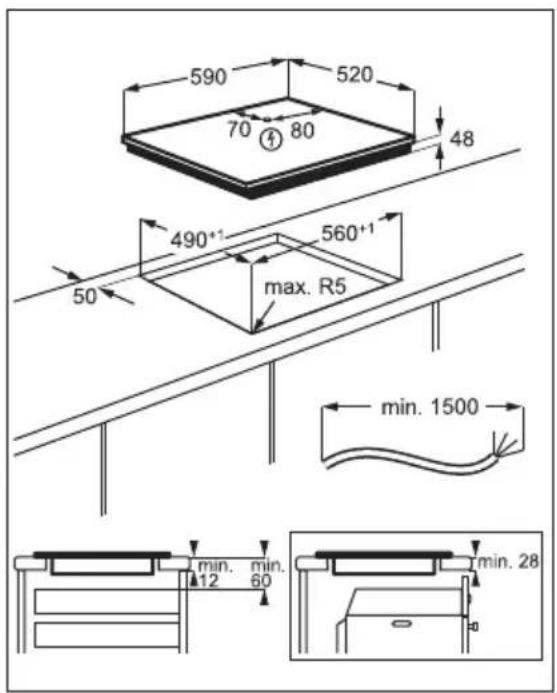 590
520
70
80
48
$490^{+1}$
$560^{+1}$
50
max. R5
min. 1500
min. 12
min. 60
min. 28