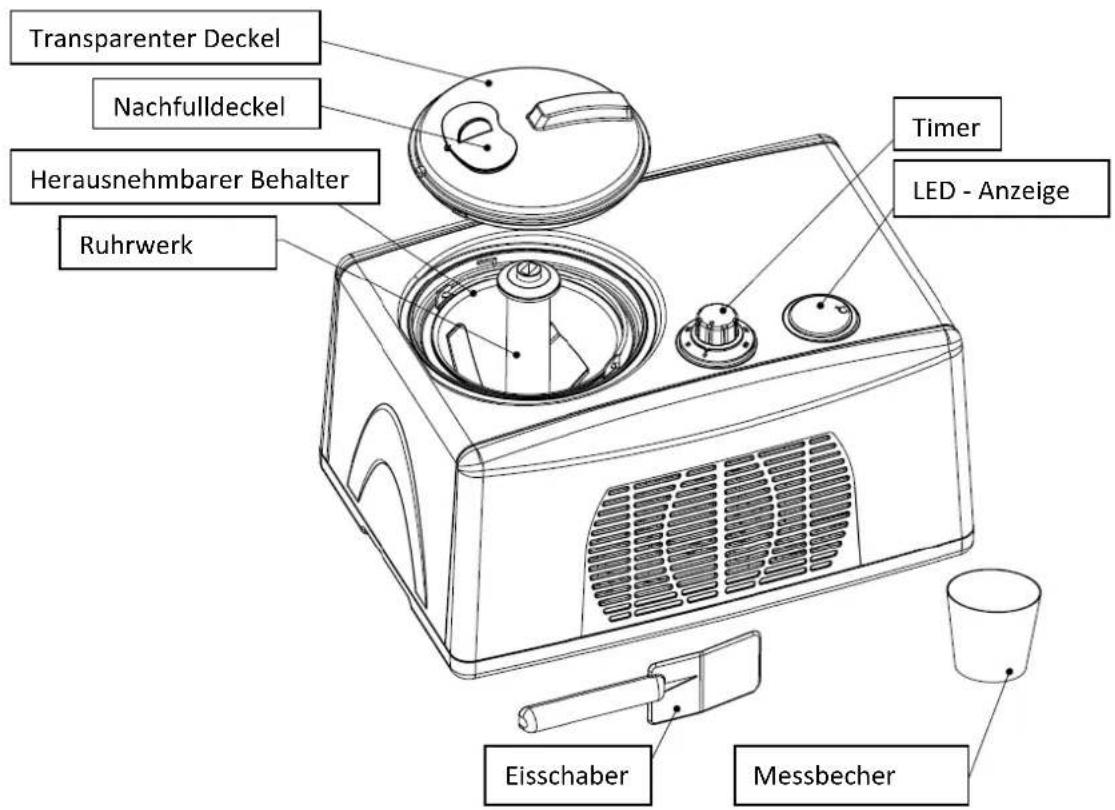 Transparenter Deckel

Nachfulldeckel

Herausnehmbarer Behalter

Ruhrwerk

Timer

LED - Anzeige

Eisschaber

Messbecher