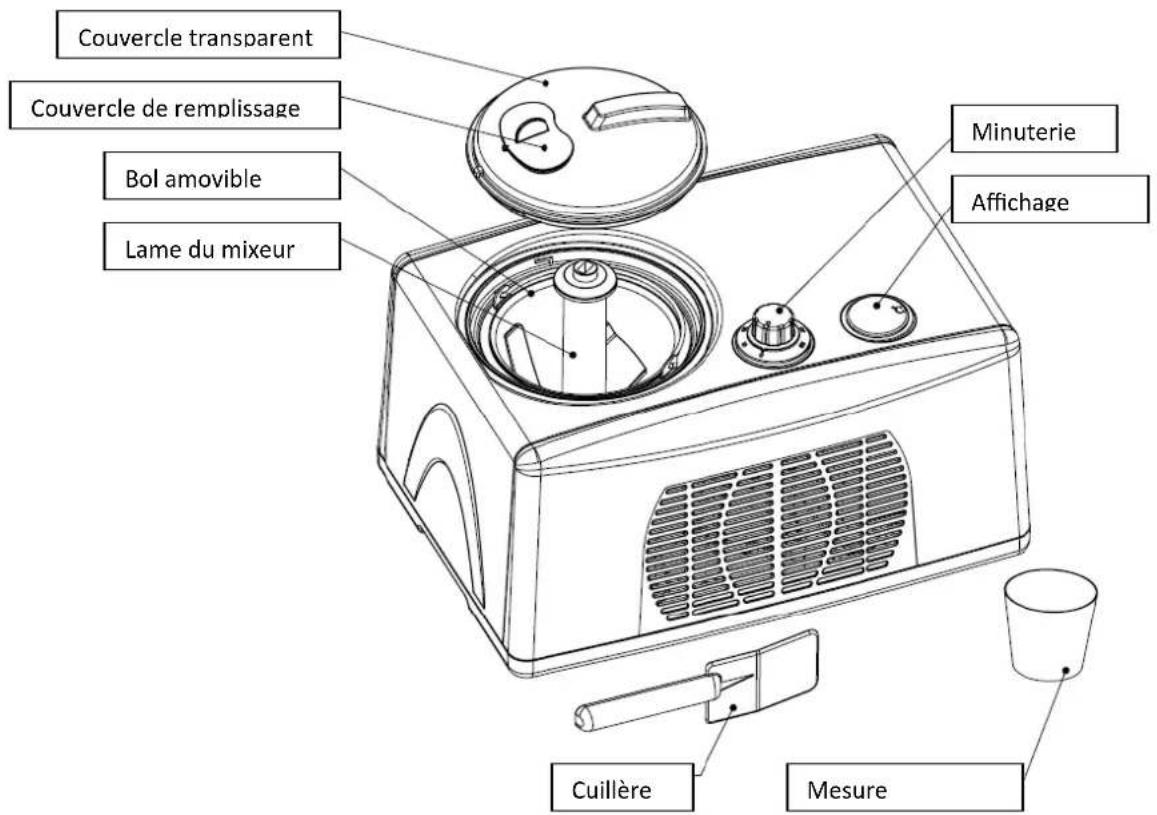 Couvercle transparent
Couvercle de remplissage
Bol amovible
Lame du mixeur
Minuterie
Affichage
Cuillère
Mesure