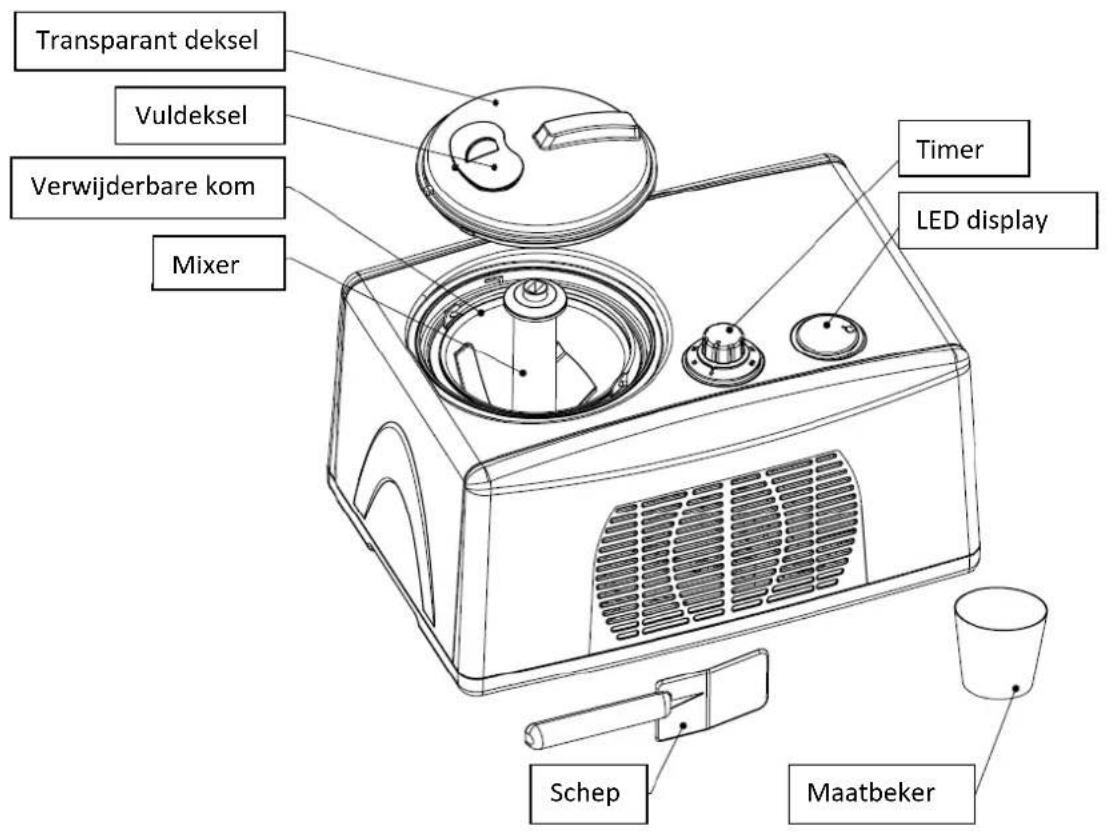 Transparant deksel

Vuldeksel

Verwijderbare kom

Mixer

Timer

LED display

Schep

Maatbeker