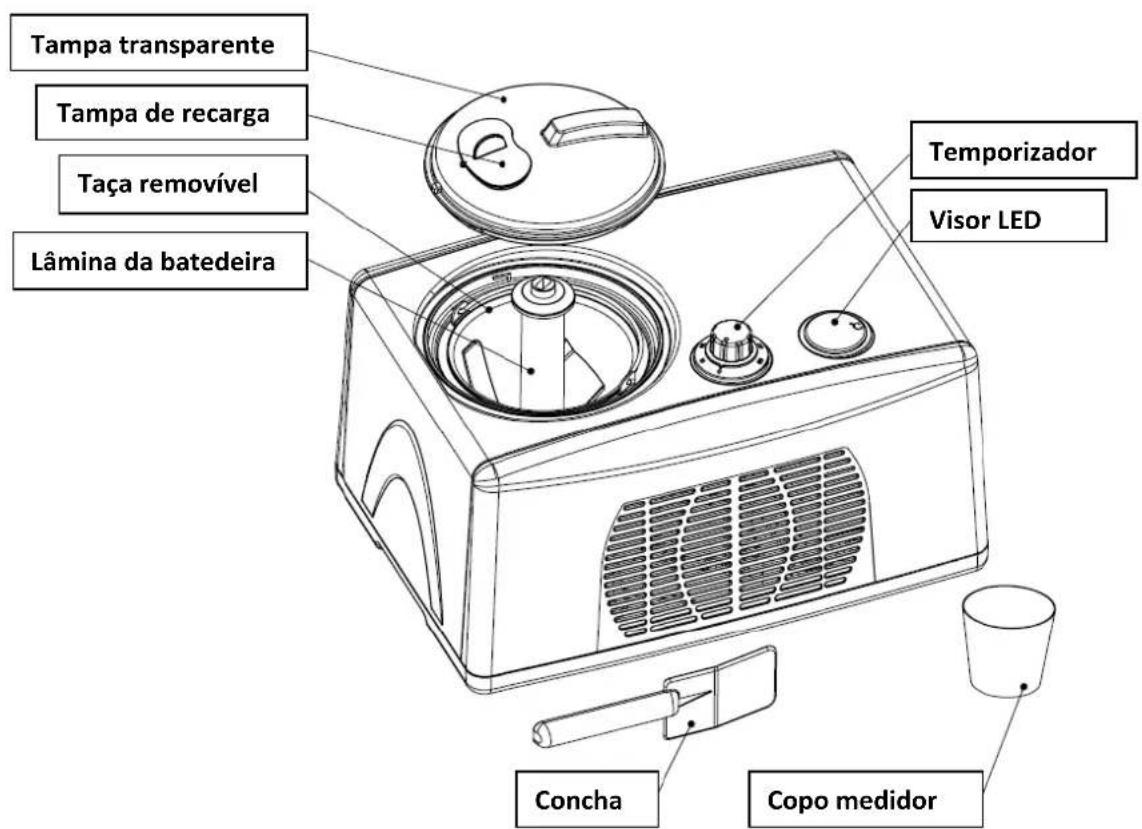 Tampa transparente

Tampa de recarga

Taça removível

Lâmina da batedeira

Temporizador

Visor LED

Concha

Copo medidor