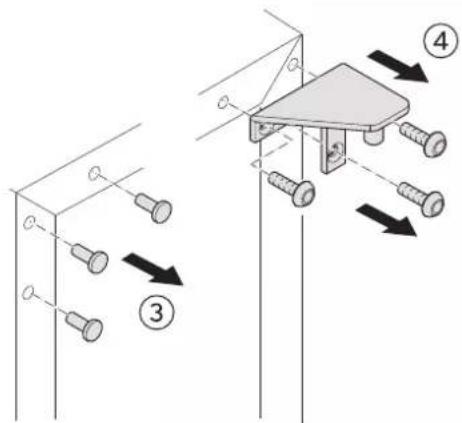 4

3