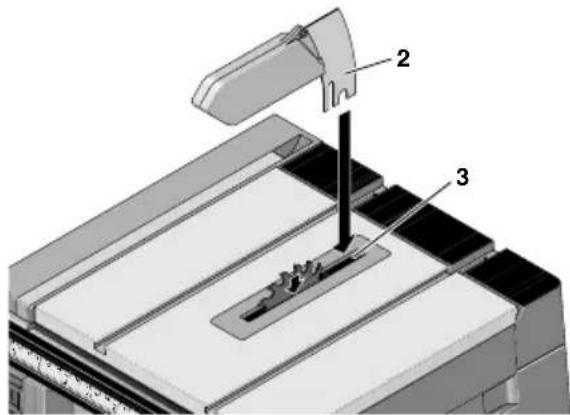 2

3