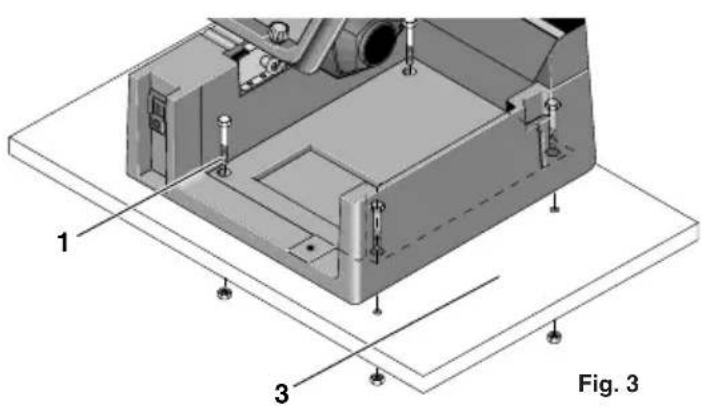 1
3
Fig. 3