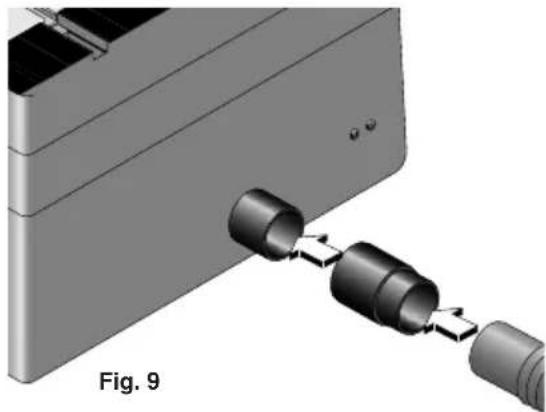 Fig. 9