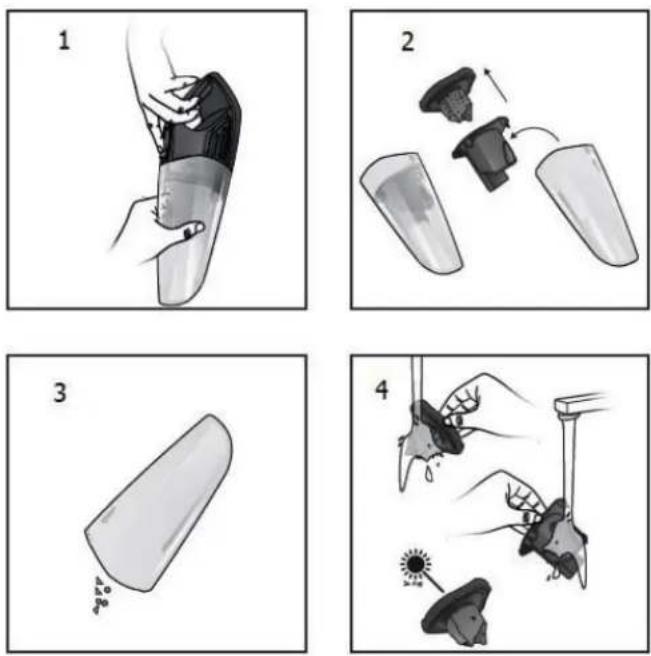 1

2

3

4