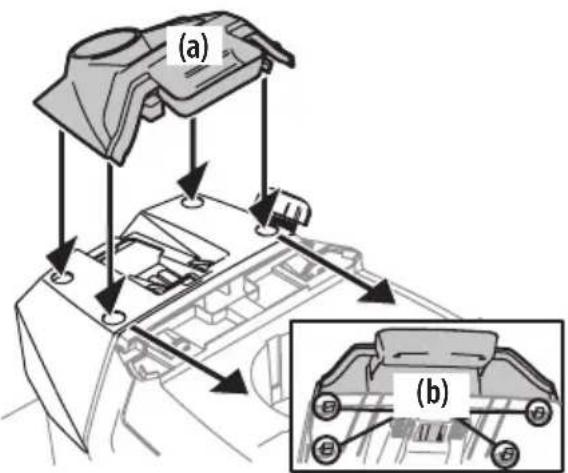 (a)

(b)