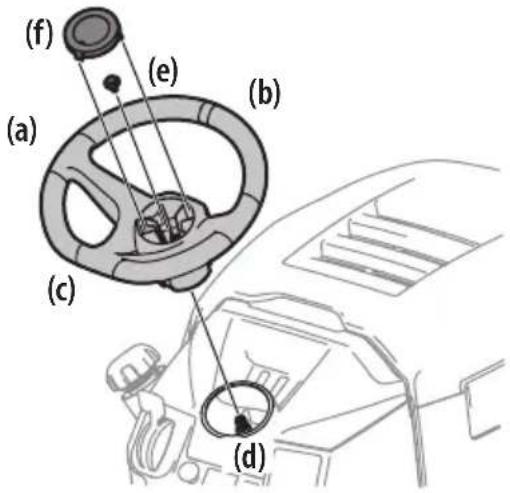 (f)
(e)
(b)
(a)
(c)
(d)