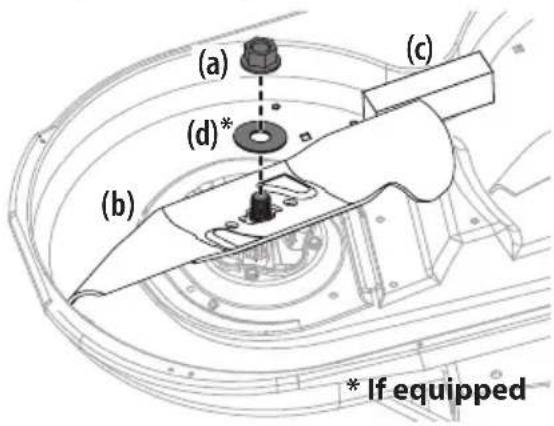 (a)
(c)
(d)*
(b)
* If equipped