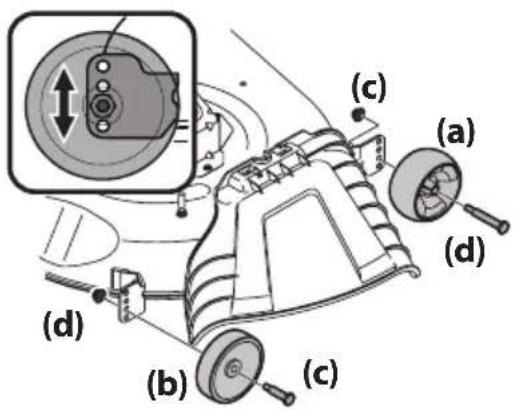 (c)
(a)
(d)
(d)
(b)
(c)