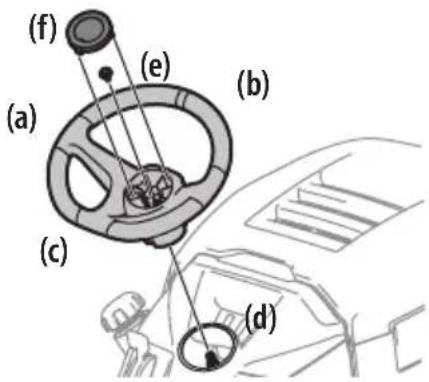 (f)
(e)
(b)
(a)
(c)
(d)