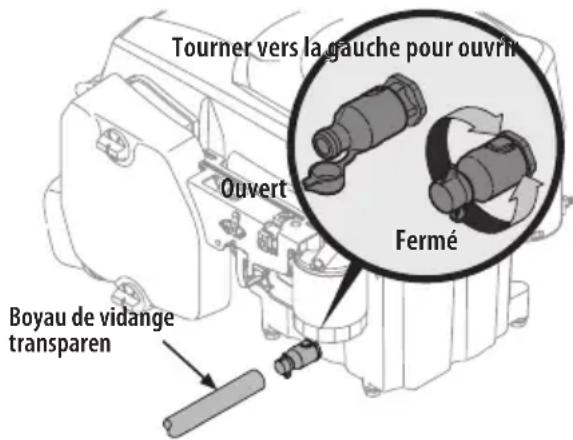 Tourner vers la gauche pour ouvrir

Ouvert

Fermé

Boyau de vidange transparen