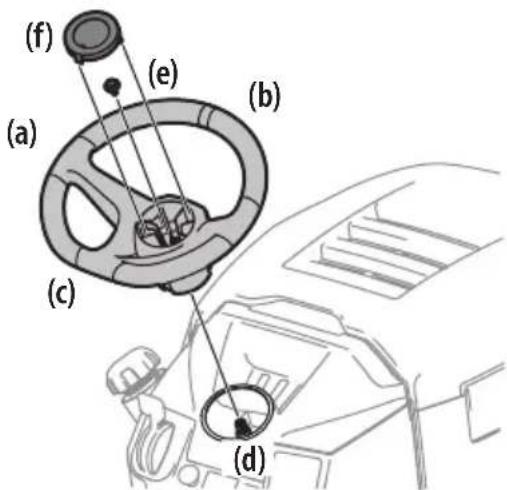 (f)
(e)
(b)
(a)
(c)
(d)