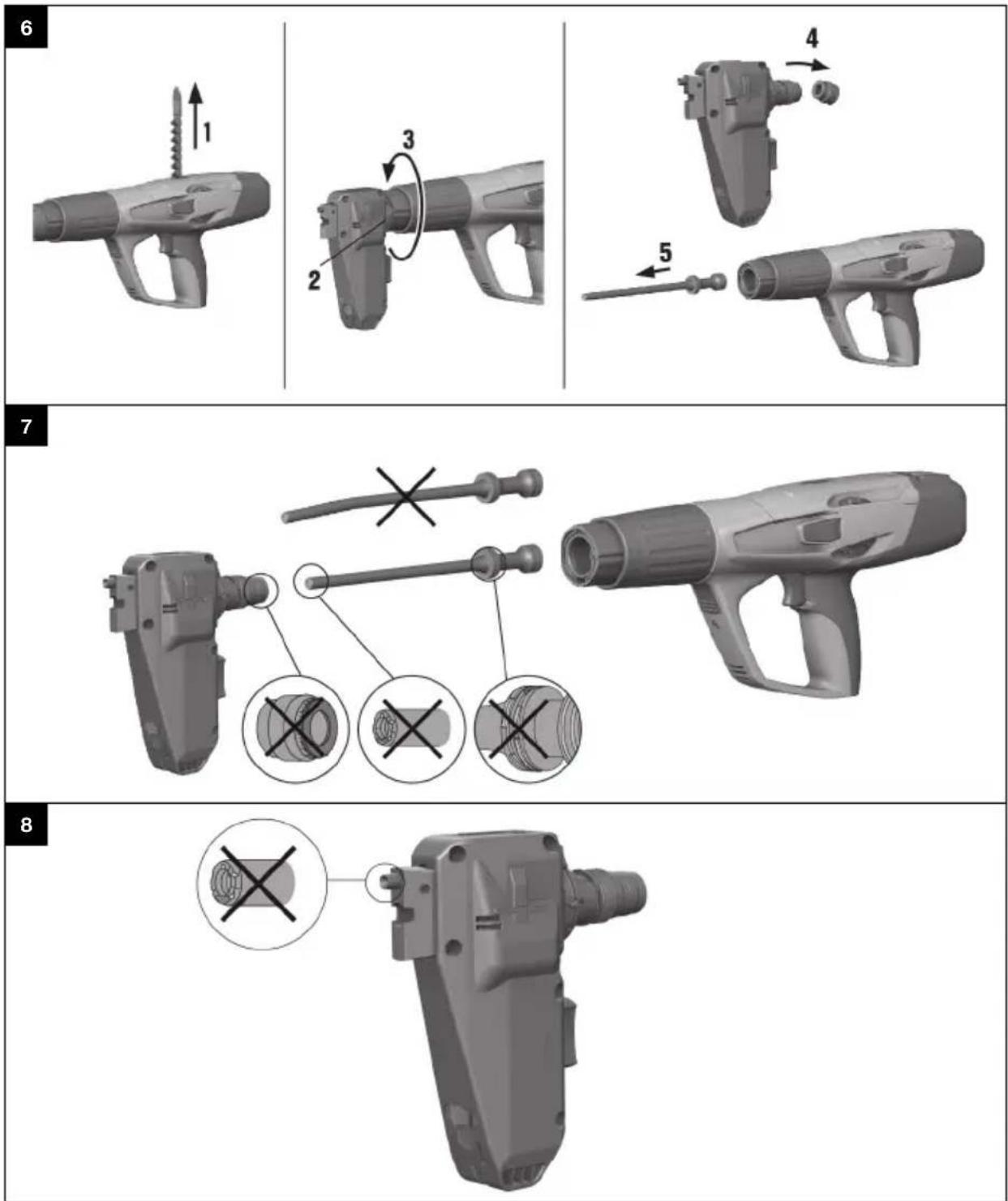 6

1

3

2

4

5

7

8