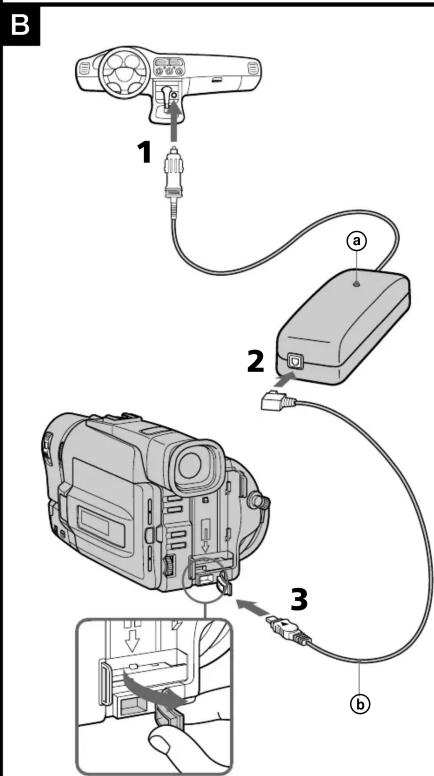 B

1

a

2

3

b