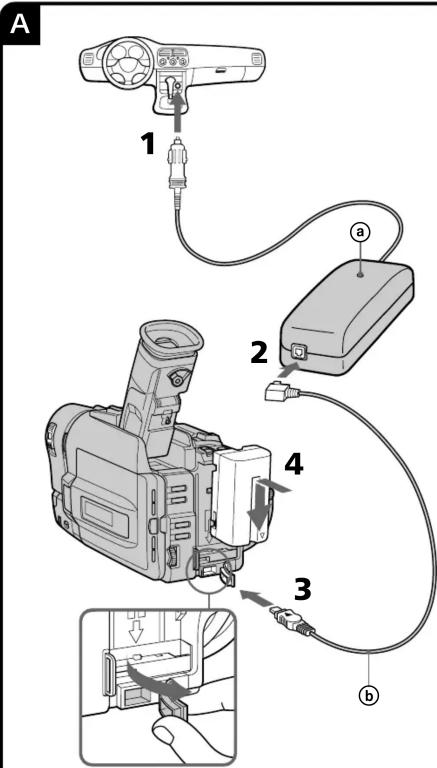 A

1

a

2

4

3

b