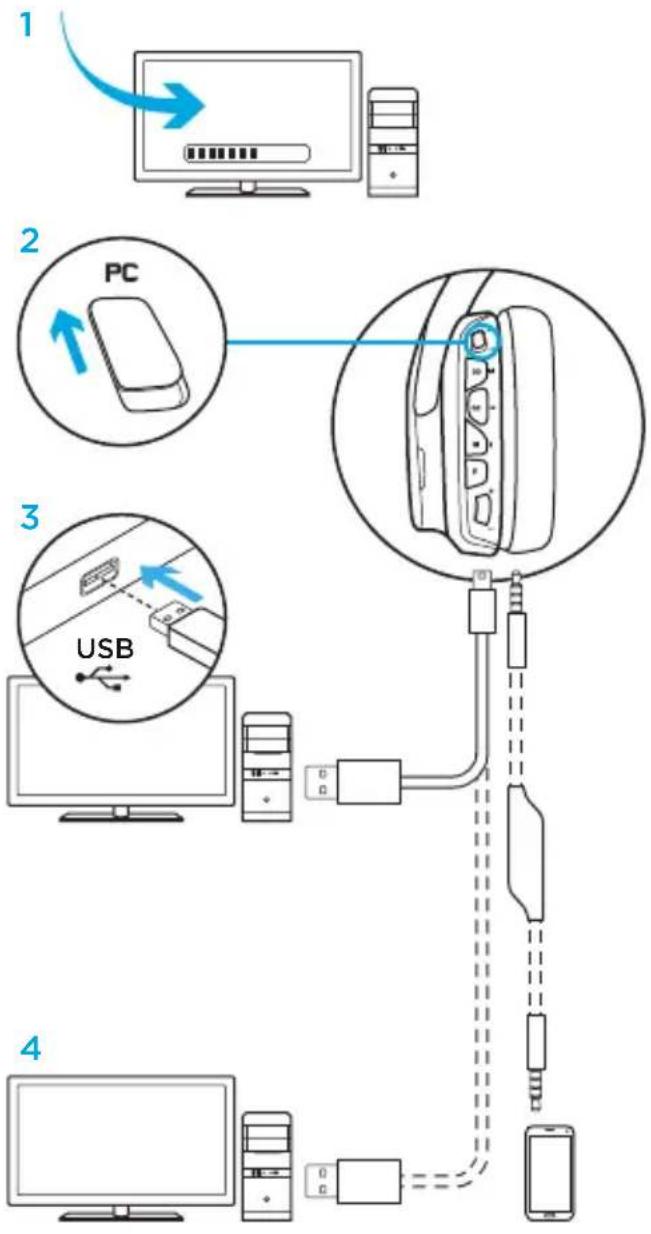 1

2

PC

3

USB

4