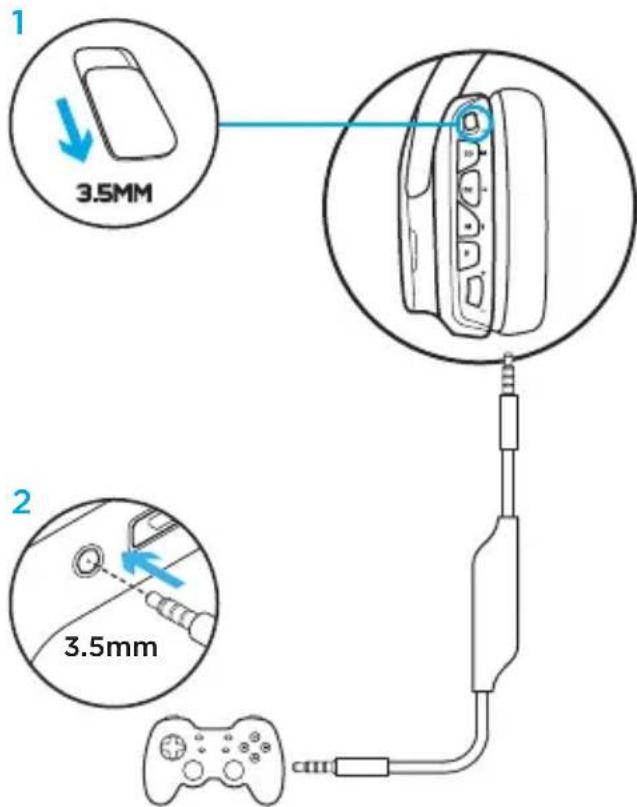 1

3.5MM

2

3.5mm