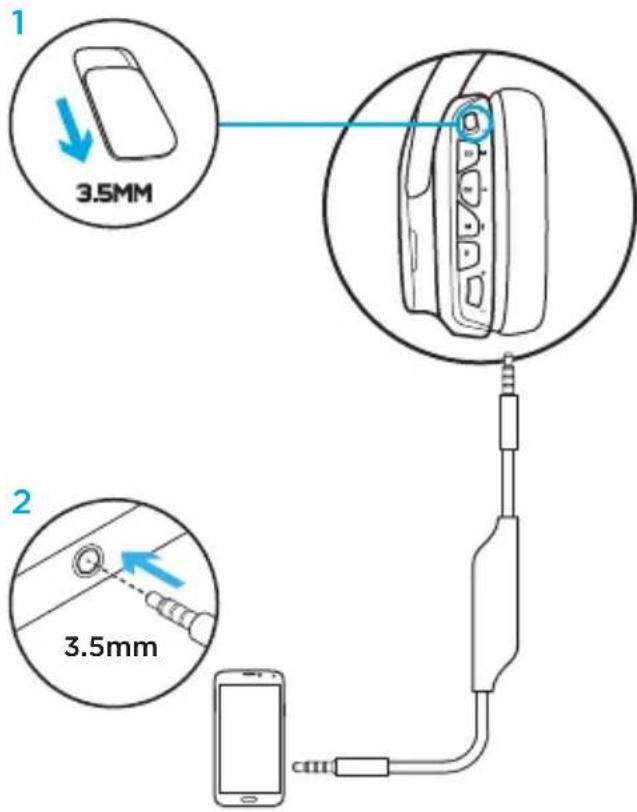 1

3.5MM

2

3.5mm