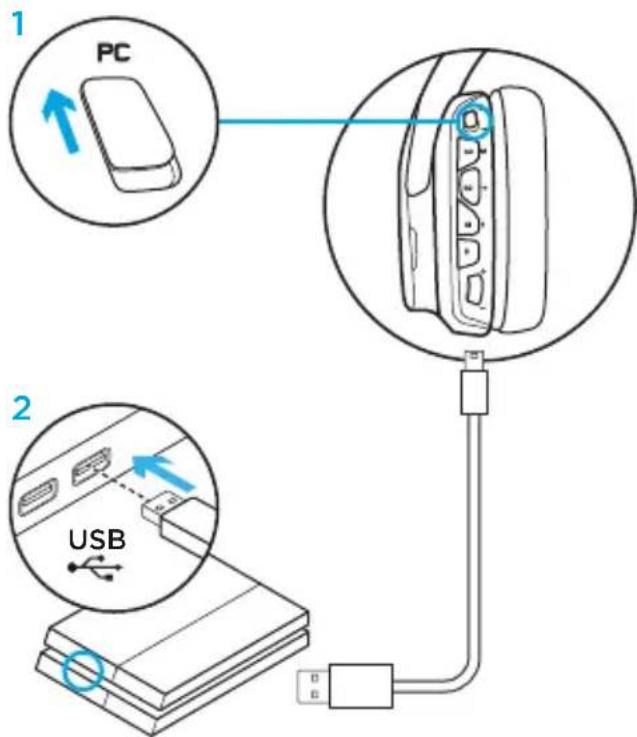 1
PC
2
USB