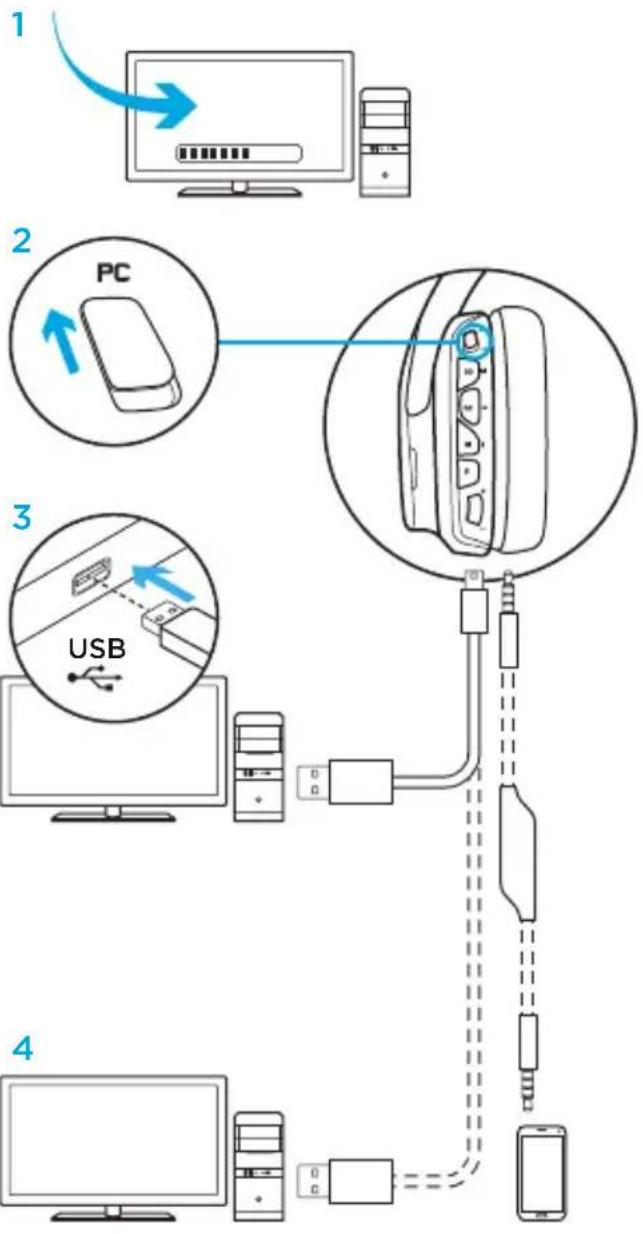 1

2
PC

3
USB

4