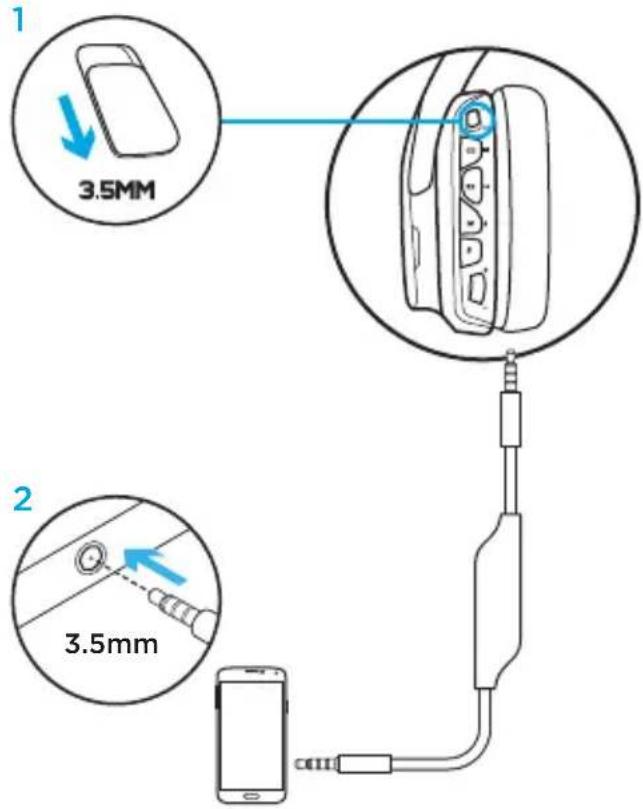 1

3.5MM

2

3.5mm