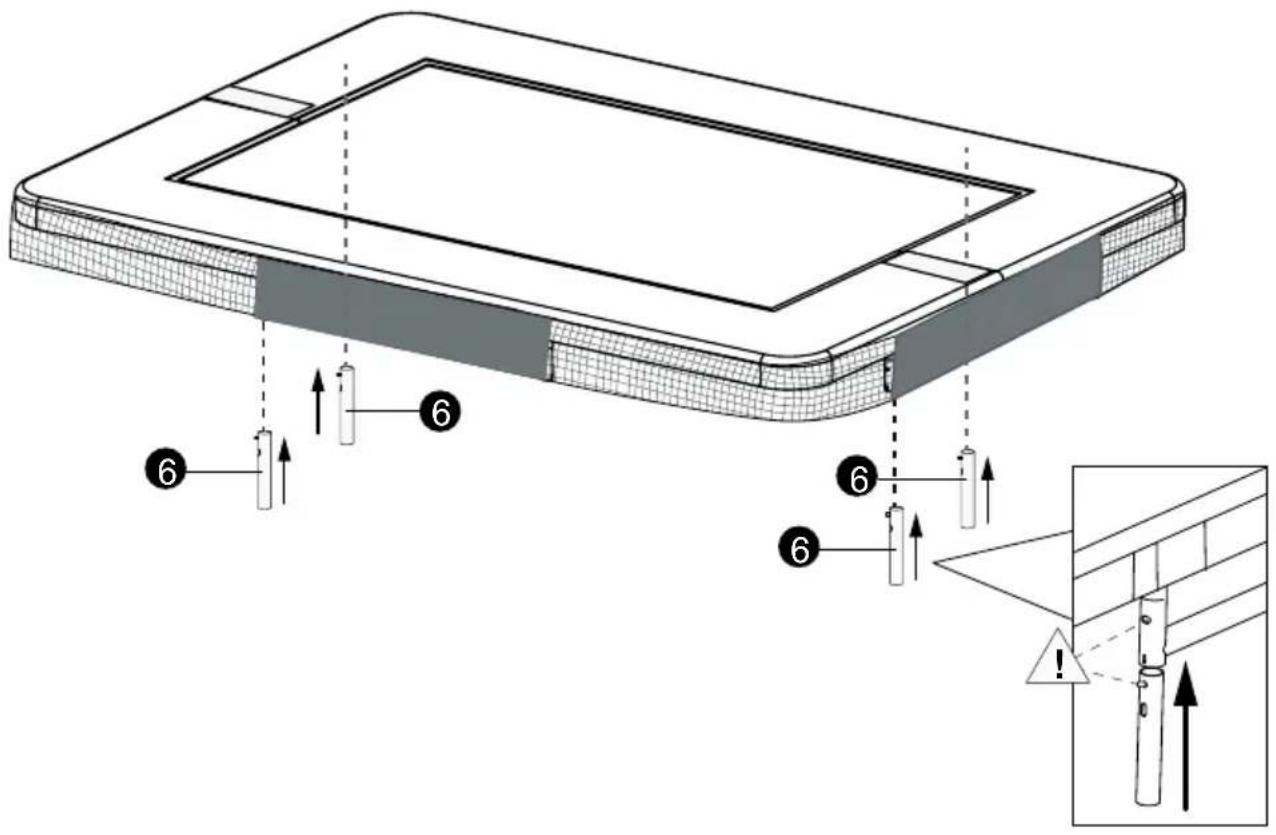 6
6
6
6
!