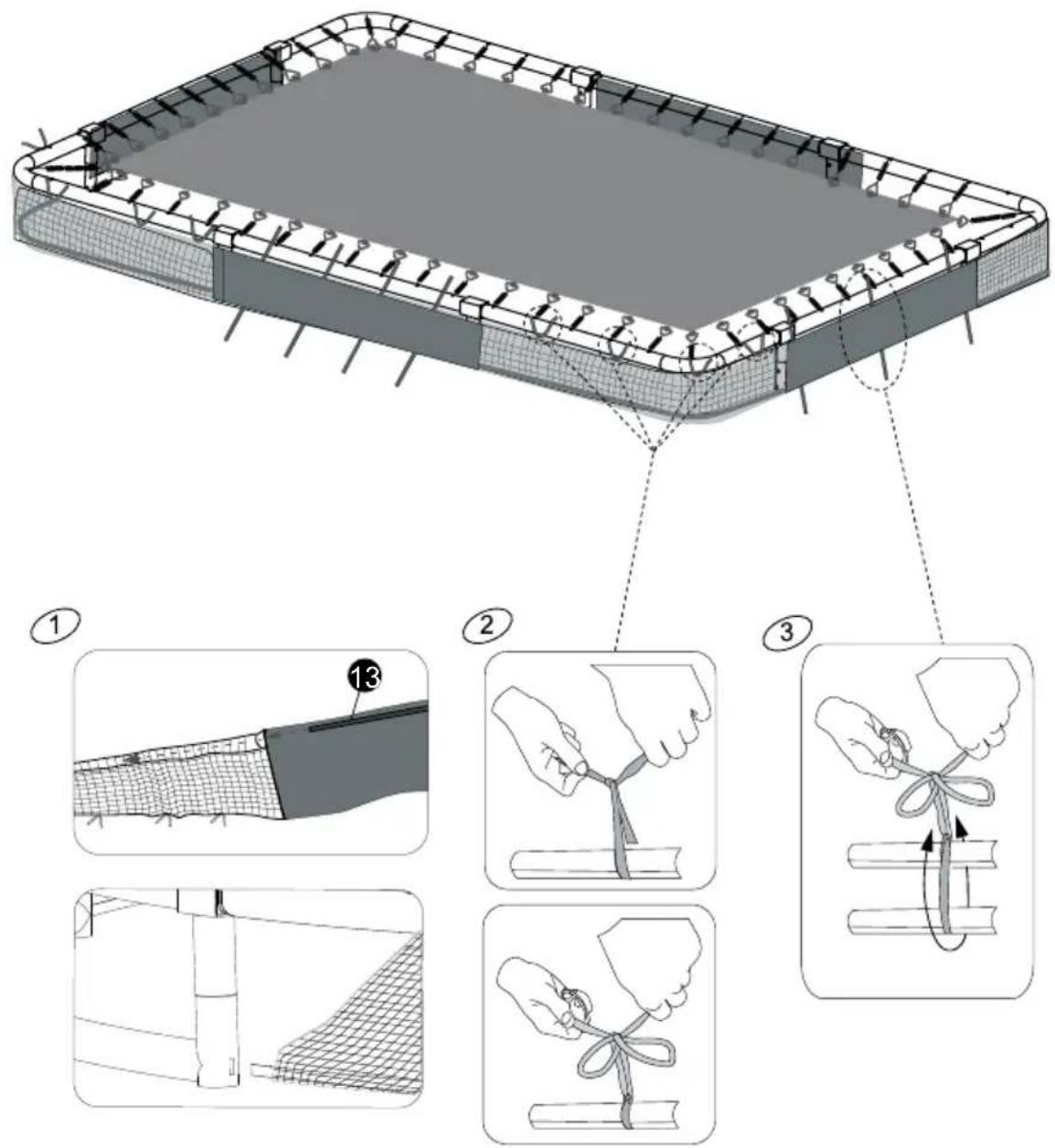 1

13

2

3