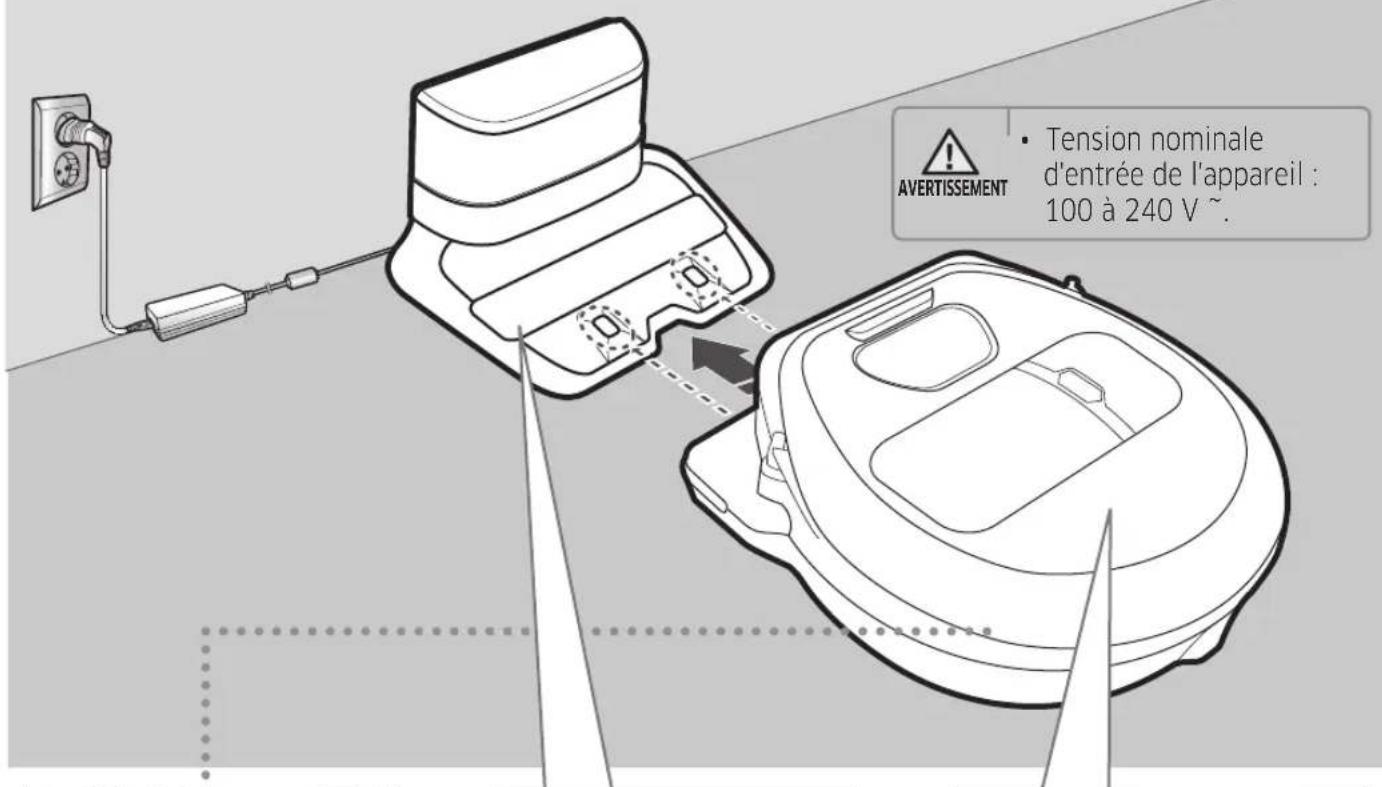 AVERTISSEMENT

• Tension nominale d'entrée de l'appareil : 100 à 240 V ~.