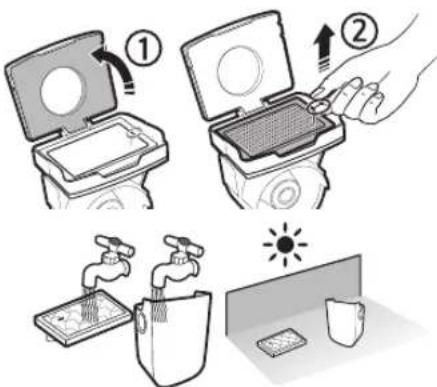 ①

②