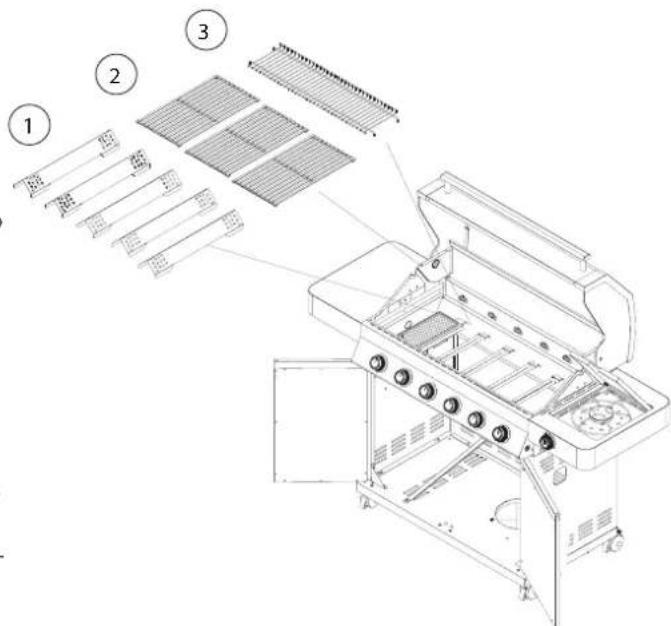 3

2

1