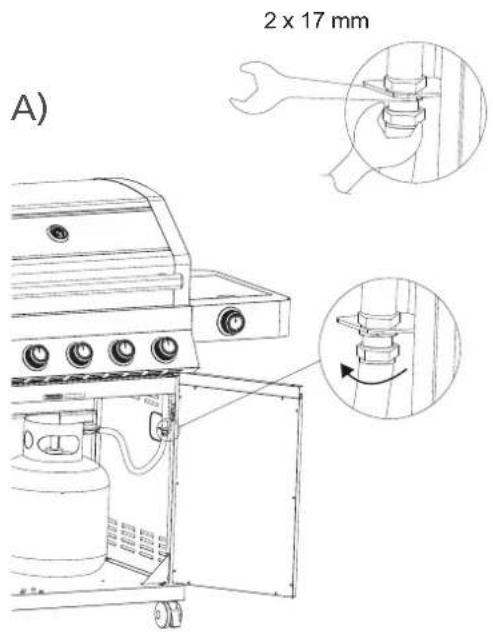 2 x 17 mm

A)