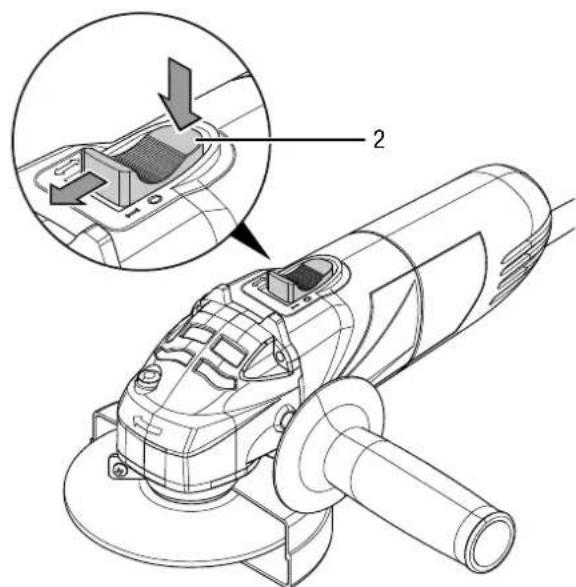 2