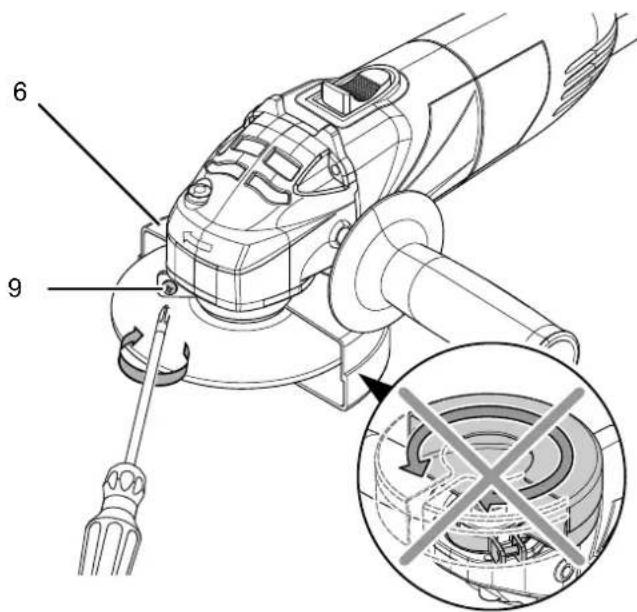 6

9