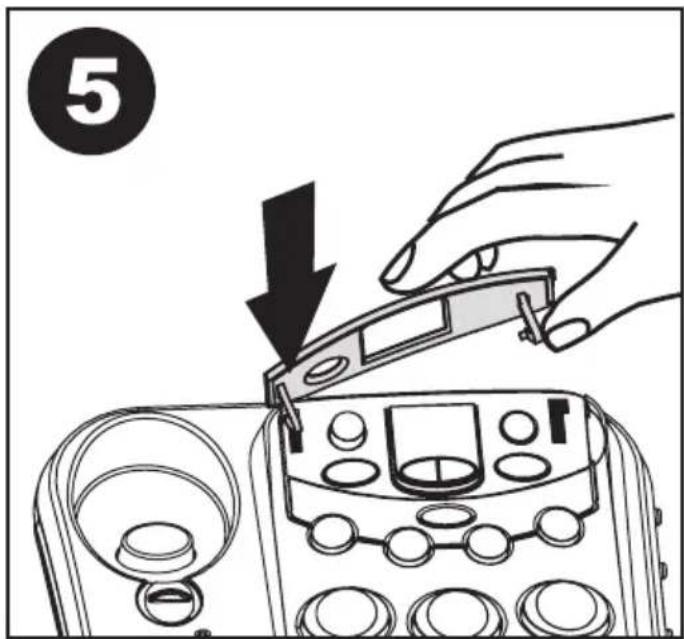 5